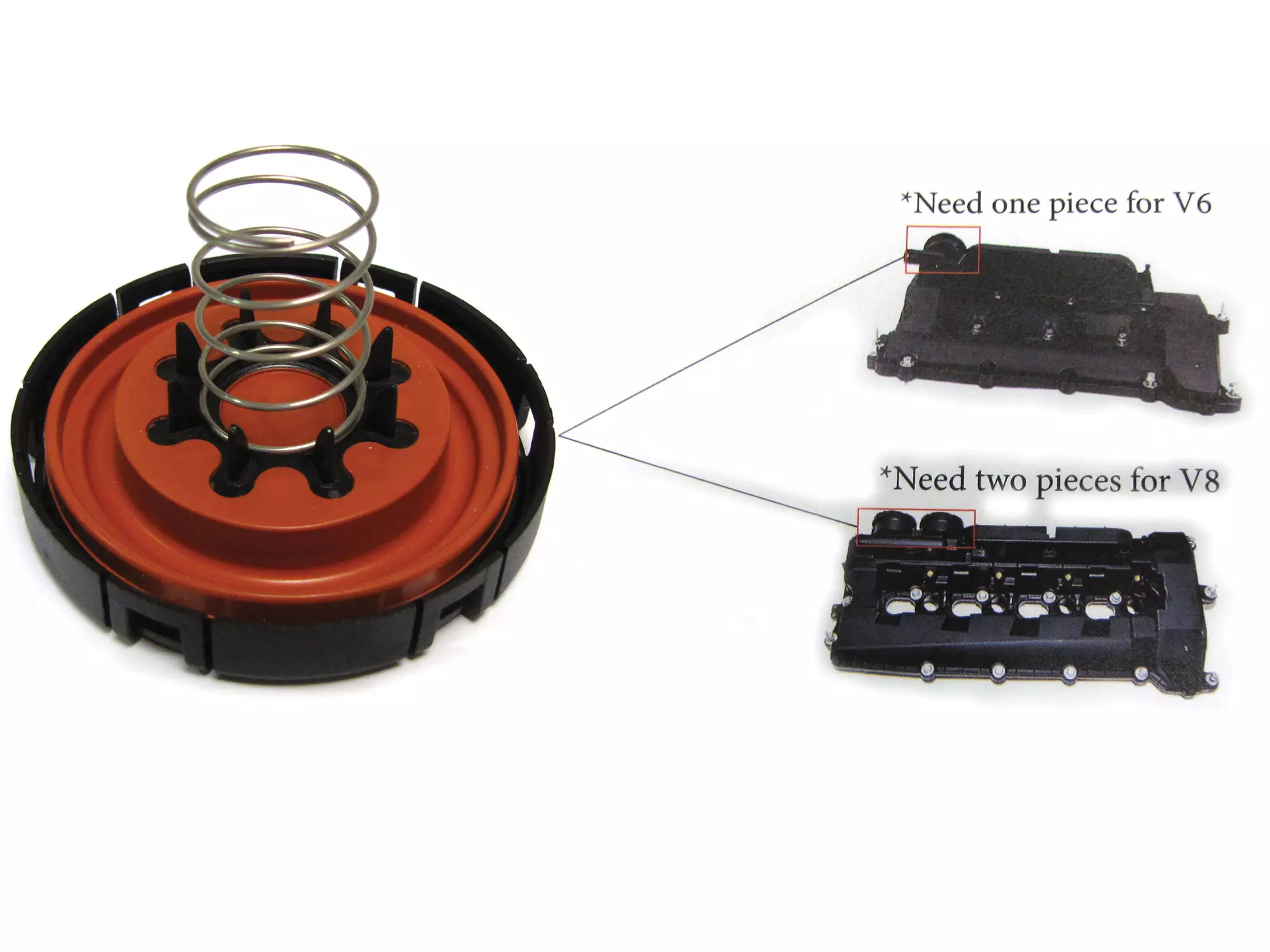 *Need one piece for V6

*Need two pieces for V8